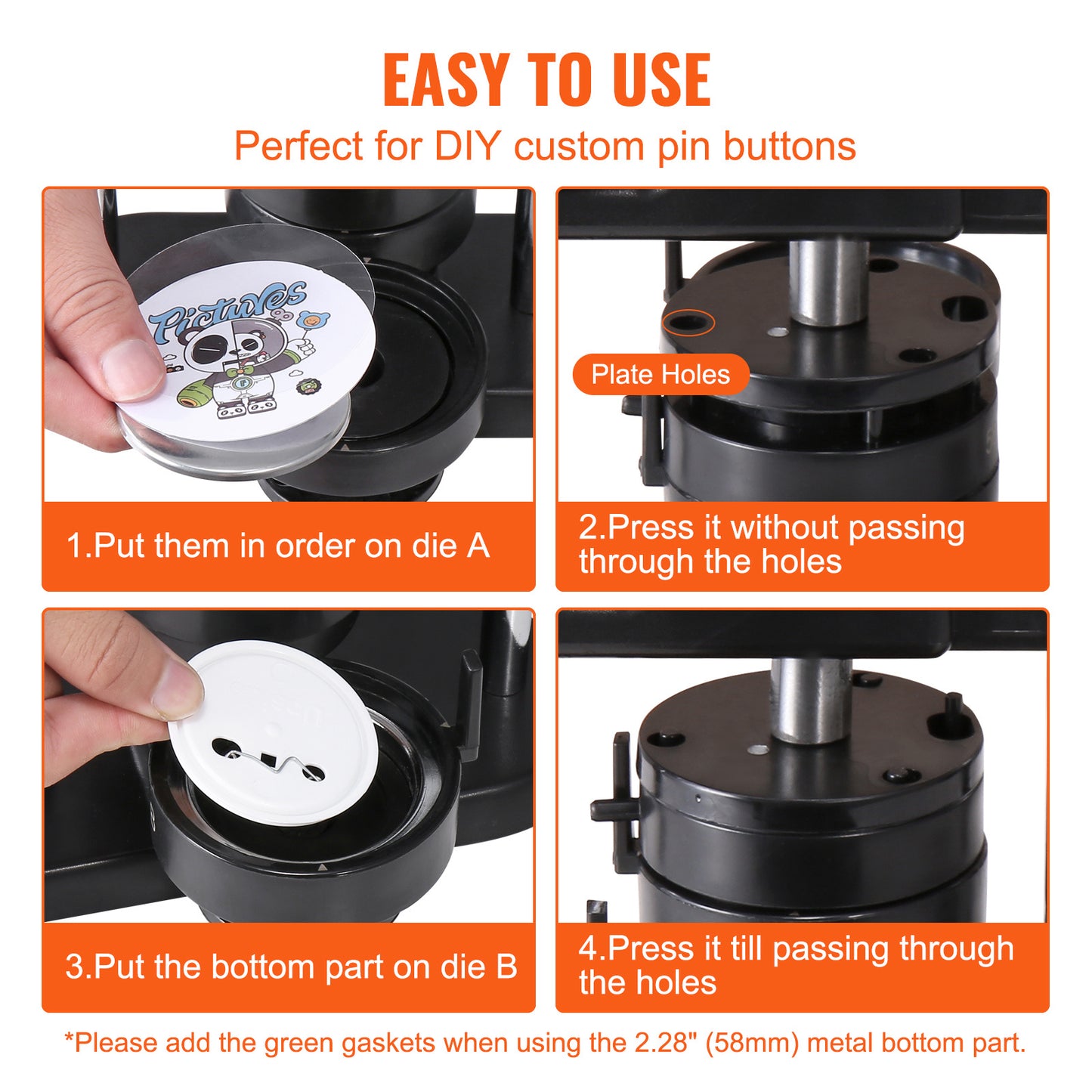 EASY TO USE

Perfect for DIY custom pin buttons

Pictures

1.Put them in order on die A

Plate Holes

2.Press it without passing through the holes

3.Put the bottom part on die B

4.Press it till passing through the holes

*Please add the green gaskets when using the 2.28" (58mm) metal bottom part.